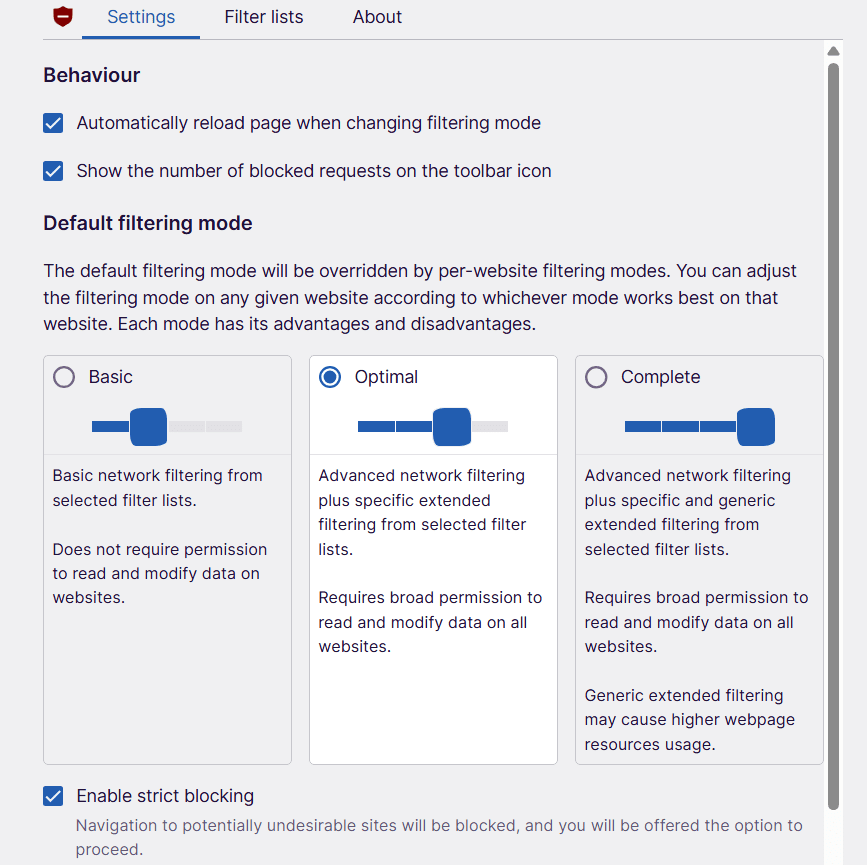 Settings Filter lists About

Behaviour

Automatically reload page when changing filtering mode

Show the number of blocked requests on the toolbar icon

Default filtering mode

The default filtering mode will be overridden by per-website filtering modes. You can adjust the filtering mode on any given website according to whichever mode works best on that website. Each mode has its advantages and disadvantages.

Basic

Basic network filtering from selected filter lists.

Does not require permission to read and modify data on websites.

Optimal

Advanced network filtering plus specific extended filtering from selected filter lists.

Requires broad permission to read and modify data on all websites.

Complete

Advanced network filtering plus specific and generic extended filtering from selected filter lists.

Requires broad permission to read and modify data on all websites.

Generic extended filtering may cause higher webpage resources usage.

Enable strict blocking

Navigation to potentially undesirable sites will be blocked, and you will be offered the option to proceed.