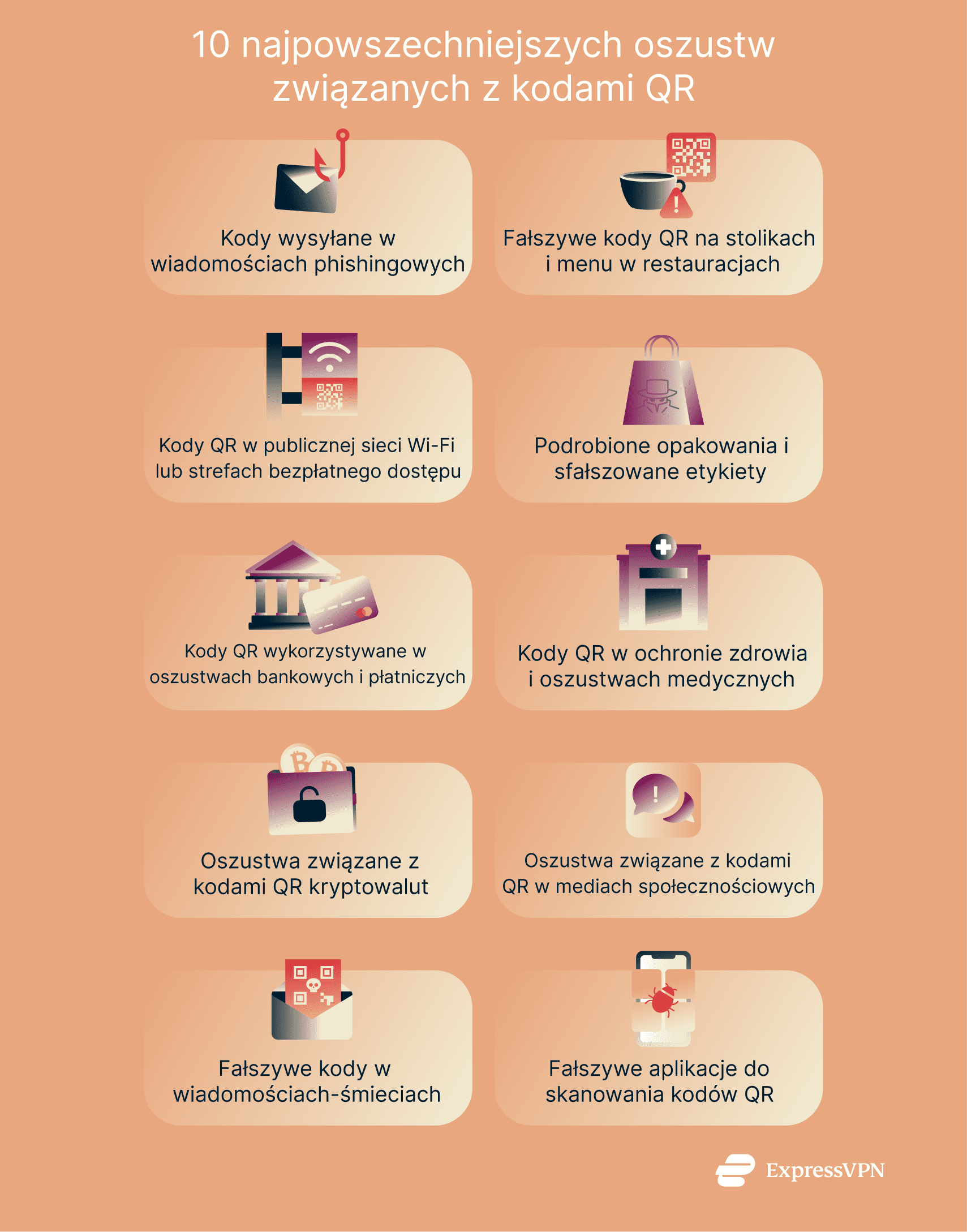 10 najpowszechniejszych oszustw związanych z kodami QR

Kody wysyłane w wiadomościach phishingowych

Fałszywe kody QR na stolikach i menu w restauracjach

Kody QR w publicznej sieci Wi-Fi lub strefach bezpłatnego dostępu

Podrobione opakowania i sfałszowane etykiety

Kody QR wykorzystywane w oszustwach bankowych i płatniczych

Kody QR w ochronie zdrowia i oszustwach medycznych

Oszustwa związane z kodami QR kryptowalut

Oszustwa związane z kodami QR w mediach społecznościowych

Fałszywe kody w wiadomościach-śmieciach

Fałszywe aplikacje do skanowania kodów QR

ExpressVPN